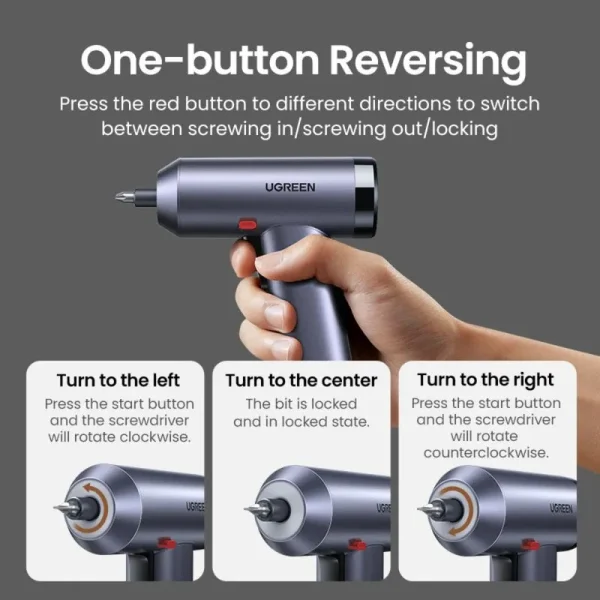 One-button Reversing

Press the red button to different directions to switch between screwing in/screwing out/locking

UGREEN

Turn to the left
Press the start button and the screwdriver will rotate clockwise.

UGREEN

Turn to the center
The bit is locked and in locked state.

UGREEN

Turn to the right
Press the start button and the screwdriver will rotate counterclockwise.

UGREEN